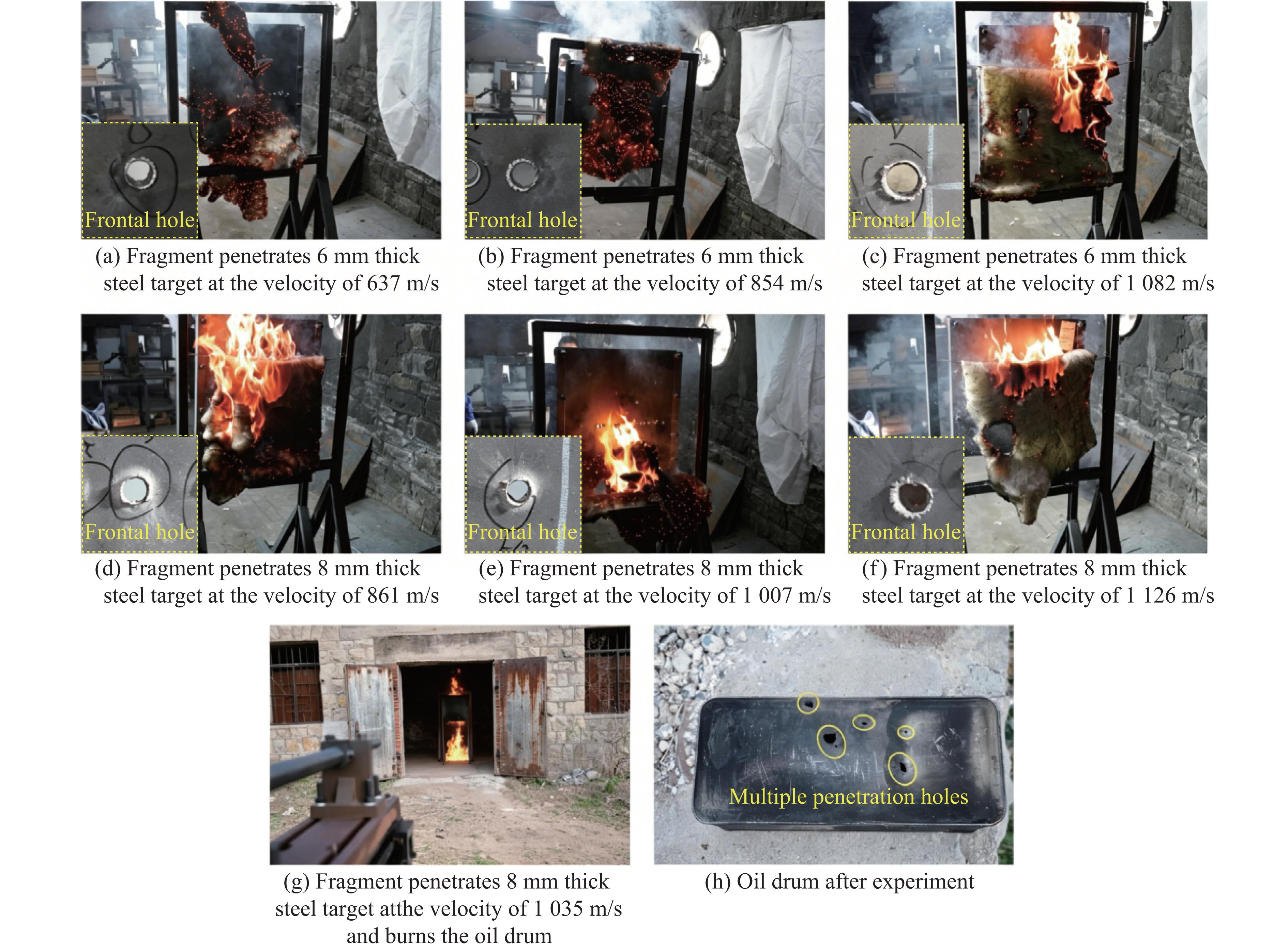 Frontal hole

(a) Fragment penetrates 6 mm thick steel target at the velocity of 637 m/s

Frontal hole

(b) Fragment penetrates 6 mm thick steel target at the velocity of 854 m/s

Frontal hole

(c) Fragment penetrates 6 mm thick steel target at the velocity of 1 082 m/s

Frontal hole

(d) Fragment penetrates 8 mm thick steel target at the velocity of 861 m/s

Frontal hole

(e) Fragment penetrates 8 mm thick steel target at the velocity of 1 007 m/s

Frontal hole

(f) Fragment penetrates 8 mm thick steel target at the velocity of 1 126 m/s

(g) Fragment penetrates 8 mm thick steel target atthe velocity of 1 035 m/s and burns the oil drum

Multiple penetration holes

(h) Oil drum after experiment