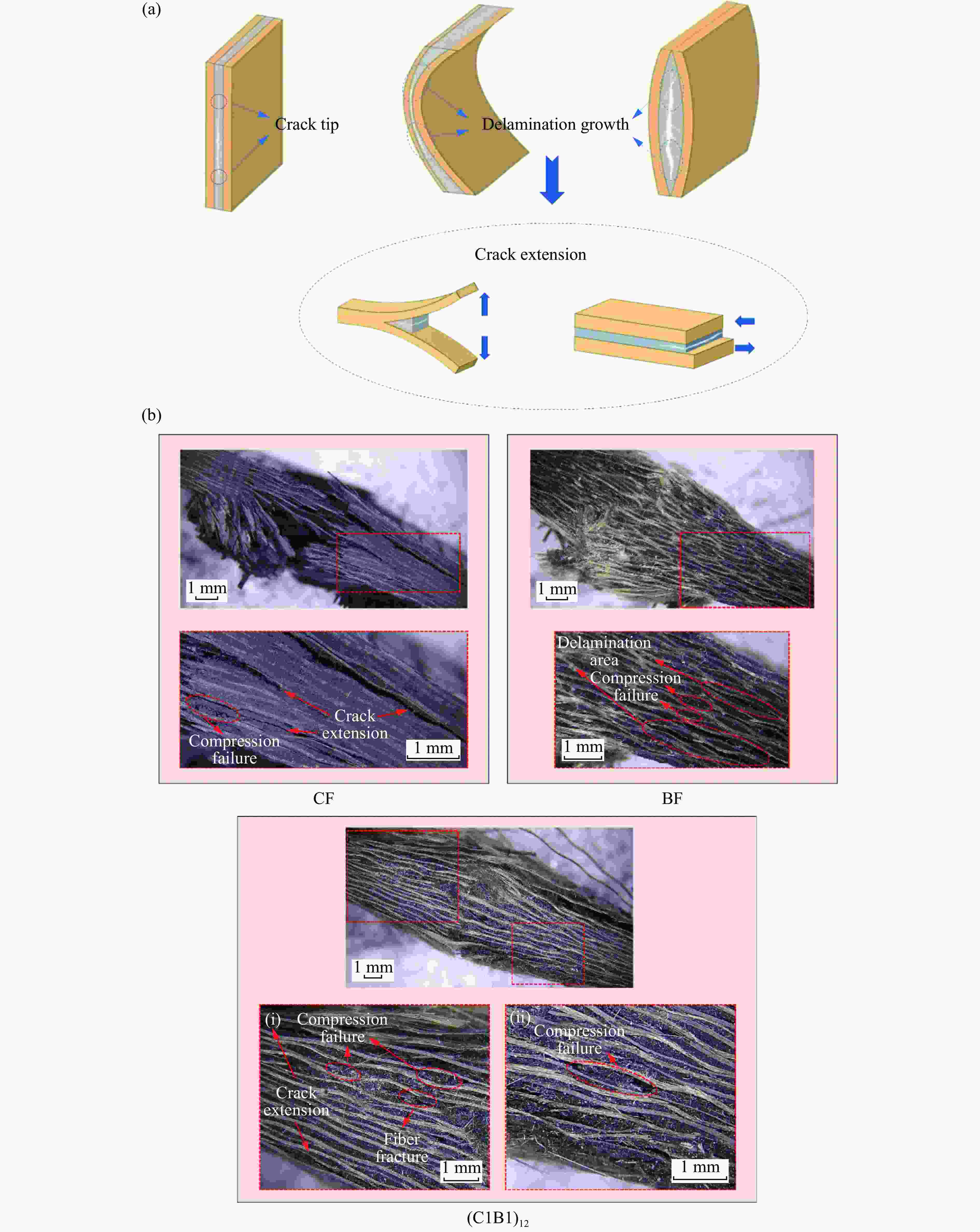 (a)

Crack tip

Delamination growth

Crack extension

(b)

1 mm

Crack extension

Compression failure

1 mm

1 mm

Delamination area

Compression failure

1 mm

CF

BF

1 mm

(i) Compression failure

Crack extension

Fiber fracture

1 mm

(ii) Compression failure

1 mm

$(C1B1)_{12}$