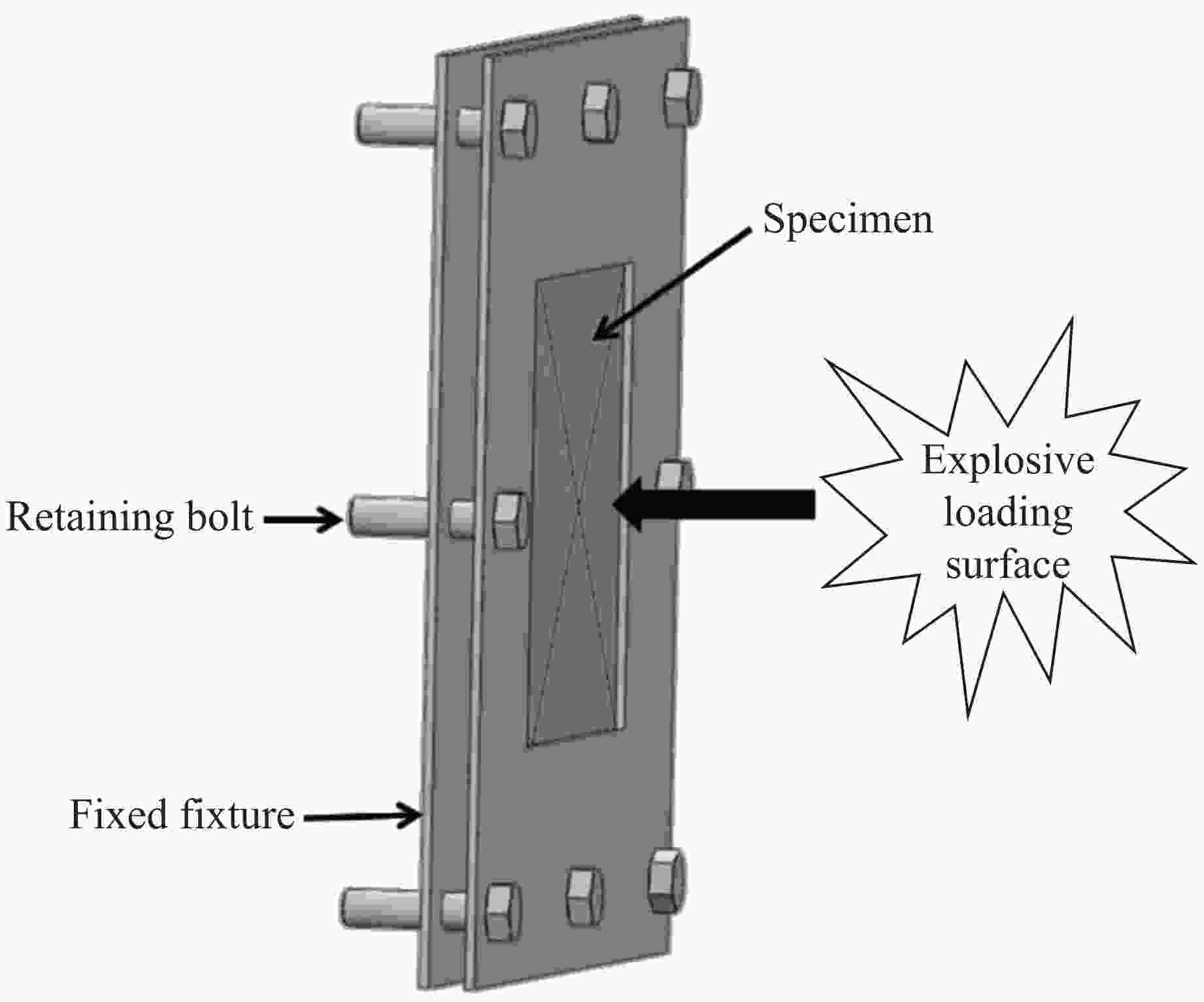 Specimen

Explosive loading surface

Retaining bolt

Fixed fixture