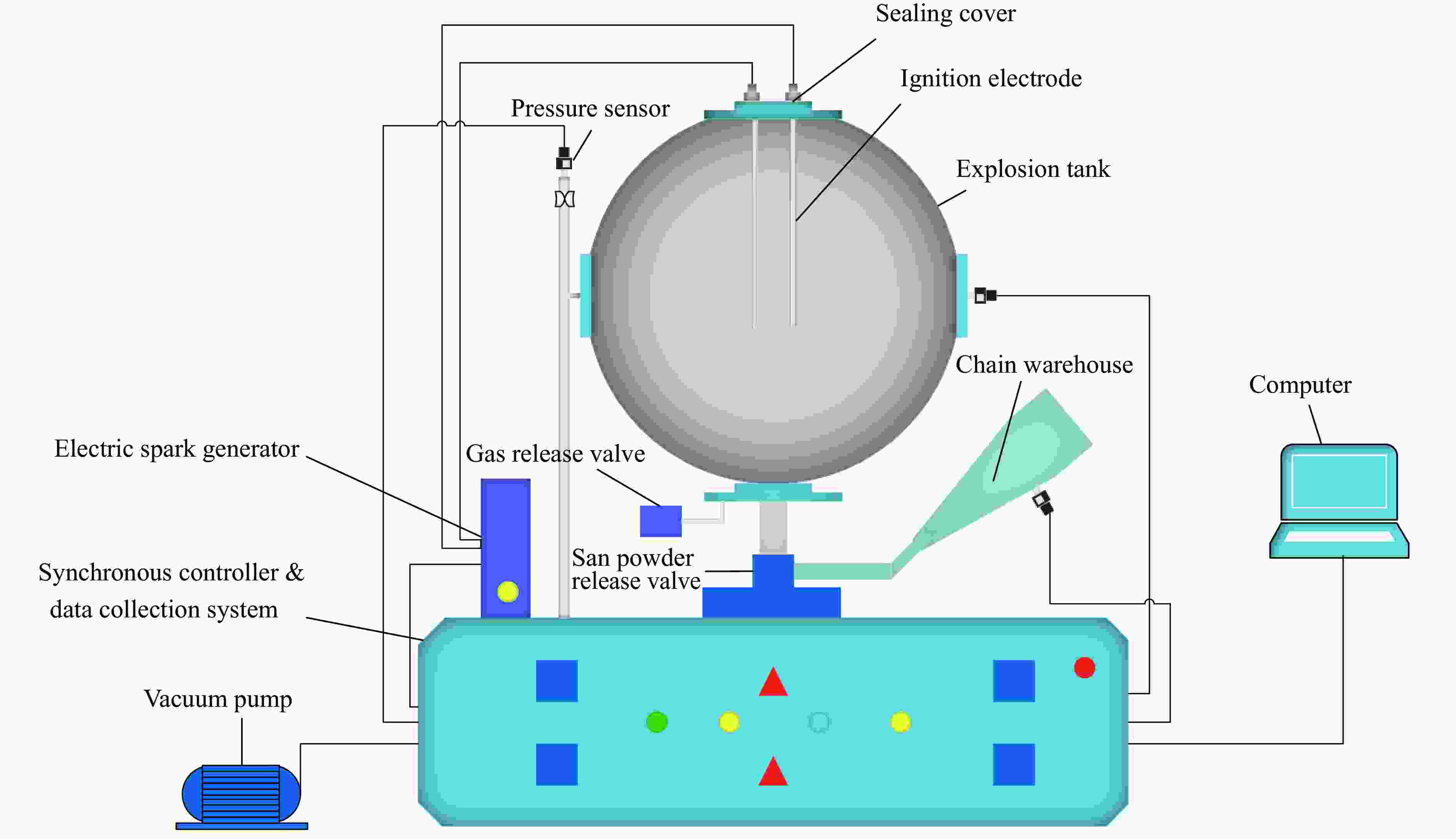 Sealing cover

Ignition electrode

Pressure sensor

Explosion tank

Chain warehouse

Computer

Electric spark generator

Gas release valve

San powder release valve

Synchronous controller & data collection system

Vacuum pump