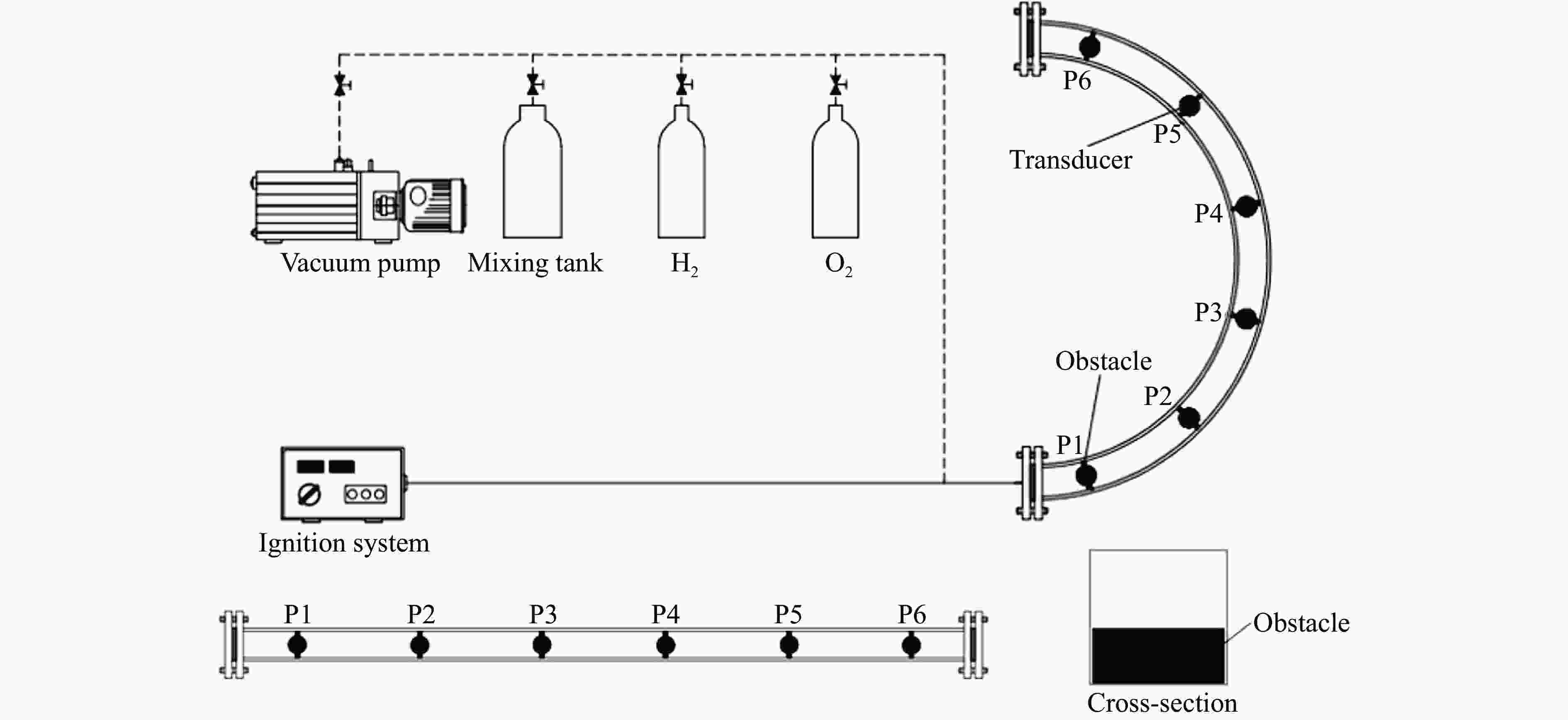 Vacuum pump
Mixing tank
$H_2$
$O_2$
P6
P5
Transducer
P4
P3
Obstacle
P2
P1
Ignition system
P1
P2
P3
P4
P5
P6
Obstacle
Cross-section