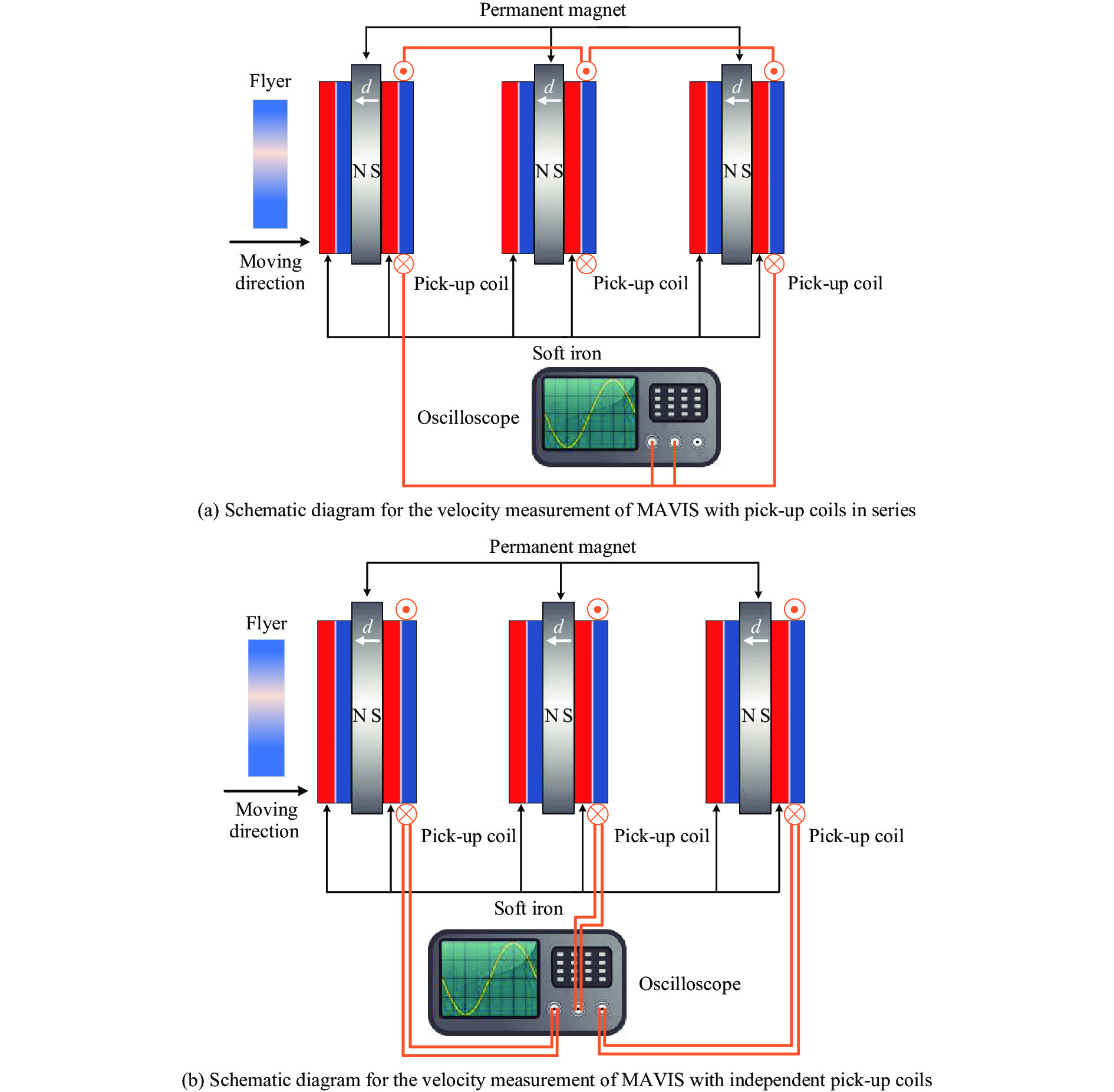 Permanent magnet

Flyer

$d$

N S

$d$

N S

$d$

N S

Moving direction

Pick-up coil

Pick-up coil

Pick-up coil

Soft iron

Oscilloscope

(a) Schematic diagram for the velocity measurement of MAVIS with pick-up coils in series

Permanent magnet

Flyer

$d$

N S

$d$

N S

$d$

N S

Moving direction

Pick-up coil

Pick-up coil

Pick-up coil

Soft iron

Oscilloscope

(b) Schematic diagram for the velocity measurement of MAVIS with independent pick-up coils