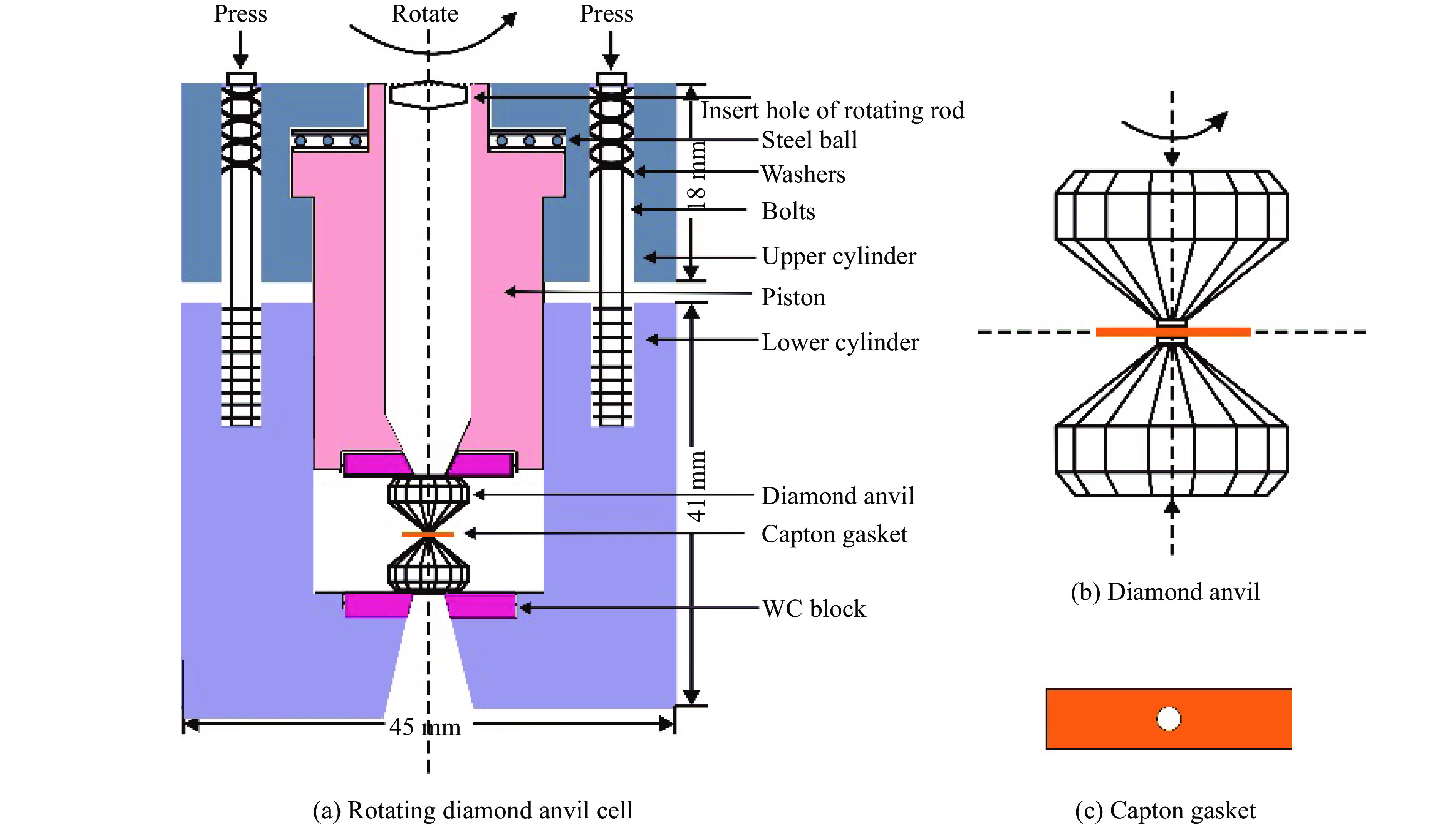 Press

Rotate

Press

Insert hole of rotating rod

Steel ball

Washers

Bolts

Upper cylinder

Piston

Lower cylinder

Diamond anvil

Capton gasket

WC block

18 mm

41 mm

45 mm

(a) Rotating diamond anvil cell

(b) Diamond anvil

(c) Capton gasket