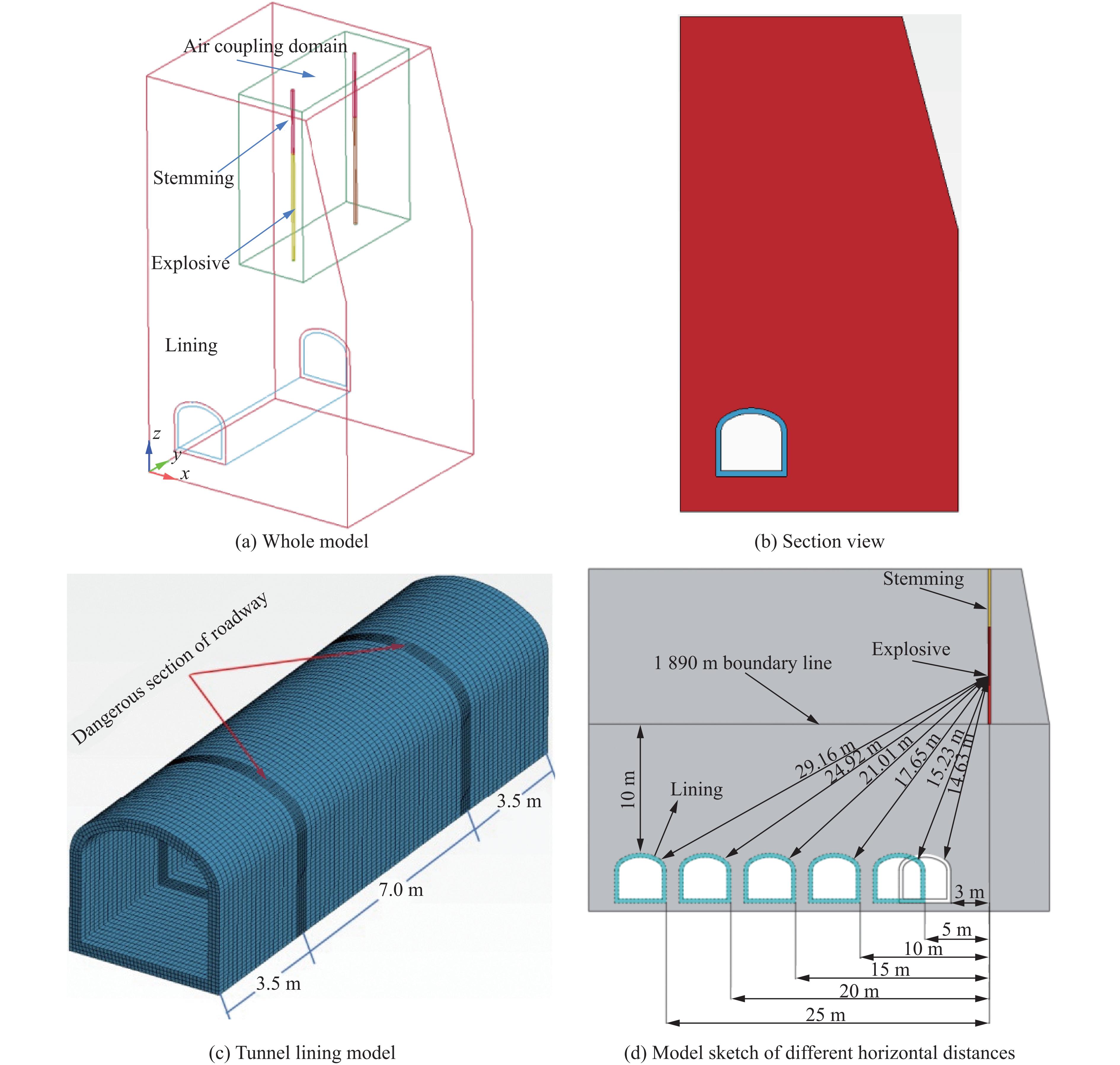 Air coupling domain

Stemming

Explosive

Lining

z
y
x

(a) Whole model

(b) Section view

Dangerous section of roadway

3.5 m

7.0 m

3.5 m

(c) Tunnel lining model

Stemming

Explosive

1 890 m boundary line

10 m

Lining

29.16 m
24.92 m
21.01 m
17.65 m
15.23 m
14.63 m

3 m

5 m
10 m
15 m
20 m
25 m

(d) Model sketch of different horizontal distances